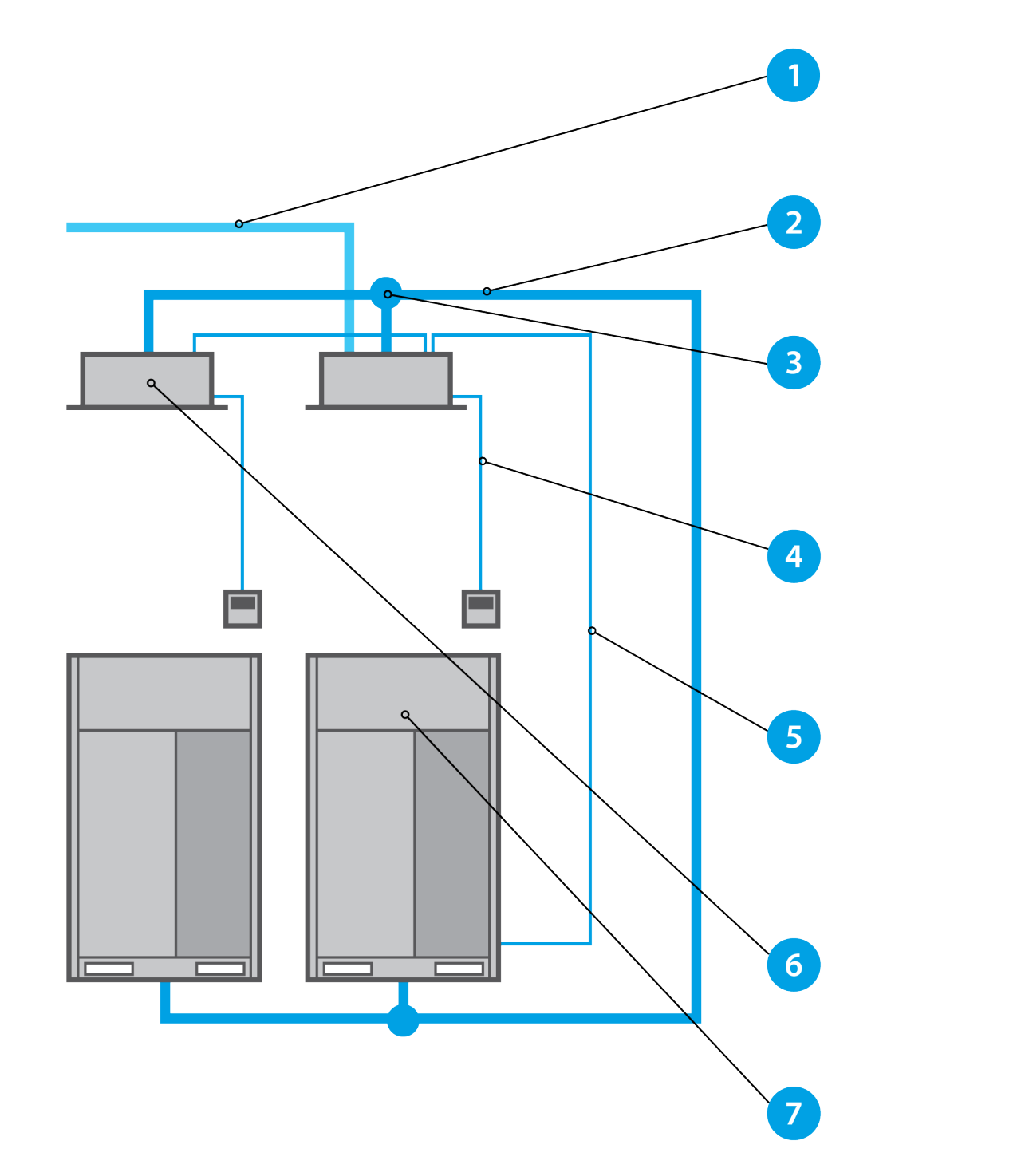 1
2
3
4
5
6
7