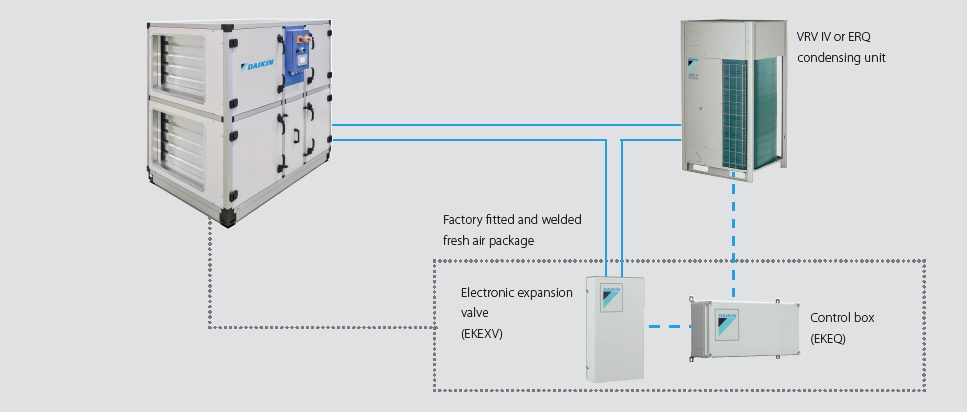 DAIKIN

VRV IV or ERQ condensing unit

Factory fitted and welded fresh air package

Electronic expansion valve (EKEXV)

Control box (EKEQ)